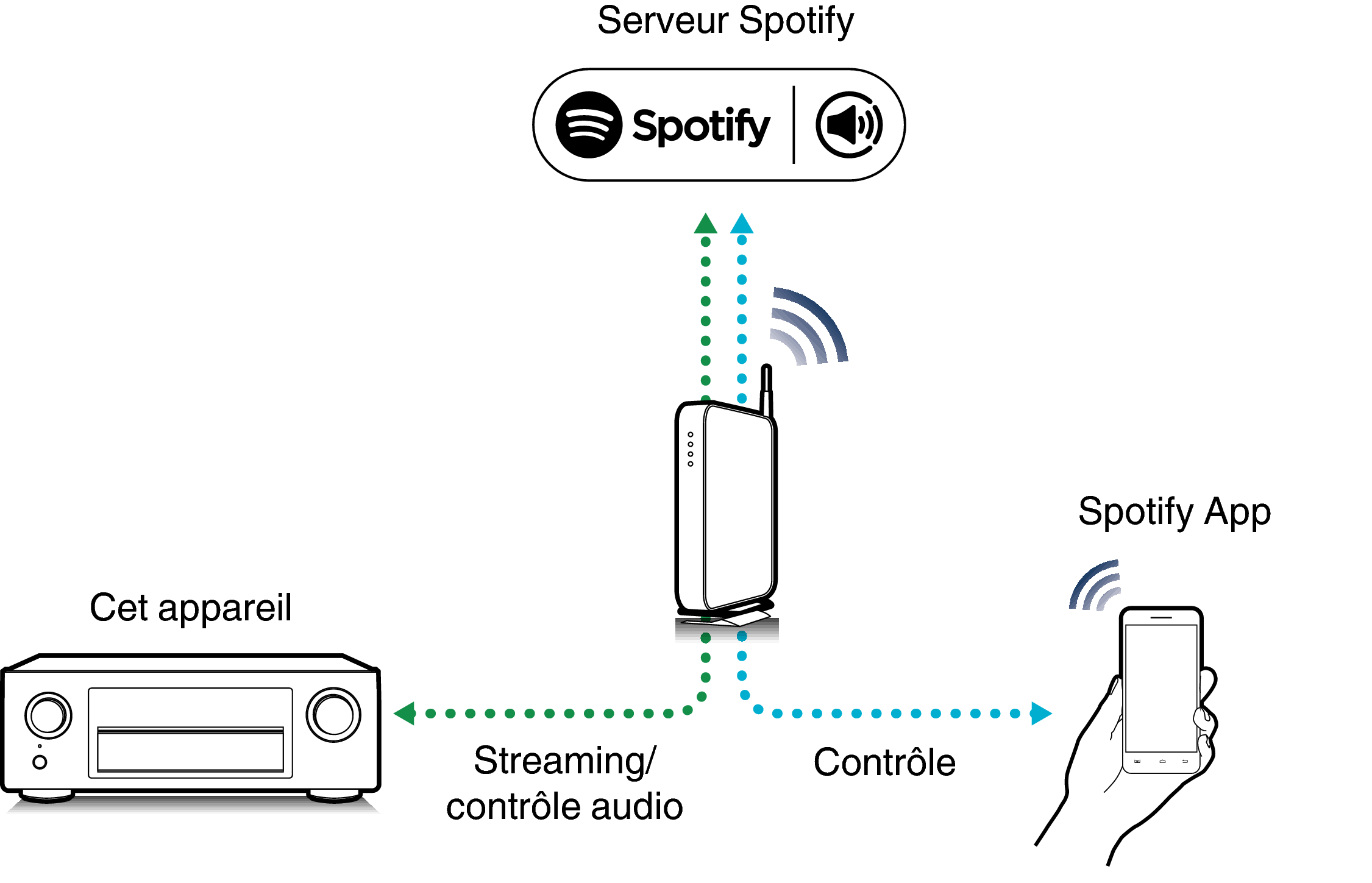 Serveur Spotify

Spotify

Spotify App

Cet appareil

Streaming/ contrôle audio

Contrôle